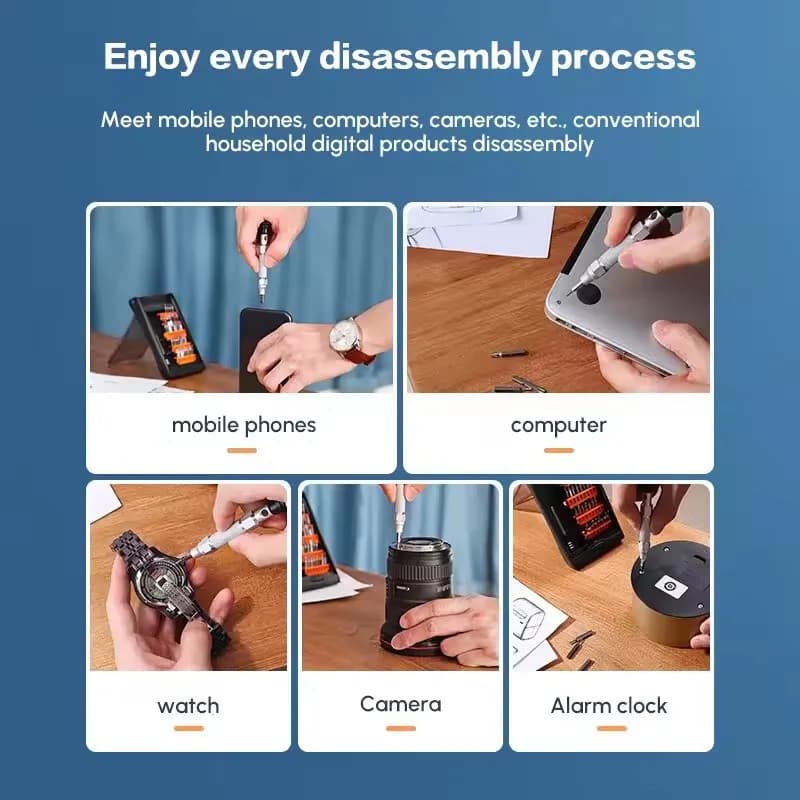 Enjoy every disassembly process

Meet mobile phones, computers, cameras, etc., conventional household digital products disassembly

mobile phones

computer

watch

Camera

Alarm clock